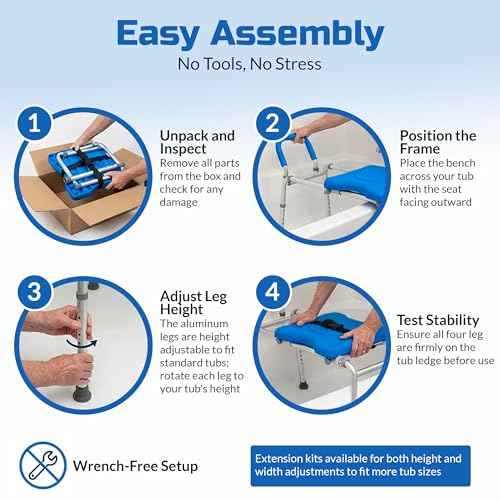 Easy Assembly
No Tools, No Stress

1

Unpack and Inspect
Remove all parts from the box and check for any damage

2

Position the Frame
Place the bench across your tub with the seat facing outward

3

Adjust Leg Height
The aluminum legs are height adjustable to fit standard tubs; rotate each leg to your tub's height

4

Test Stability
Ensure all four leg are firmly on the tub ledge before use

Wrench-Free Setup

Extension kits available for both height and width adjustments to fit more tub sizes