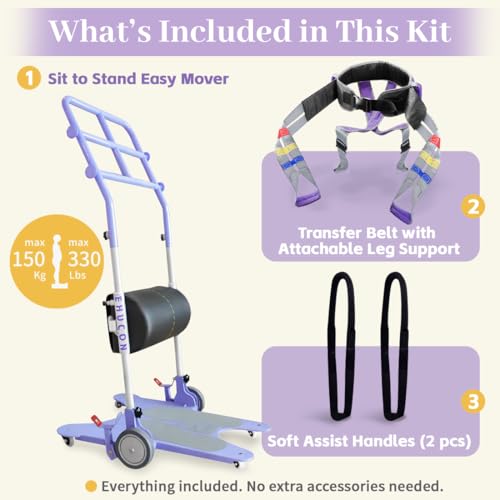 What's Included in This Kit

1 Sit to Stand Easy Mover

max 150 Kg max 330 Lbs

EHUCON

2 Transfer Belt with Attachable Leg Support

3 Soft Assist Handles (2 pcs)

Everything included. No extra accessories needed.