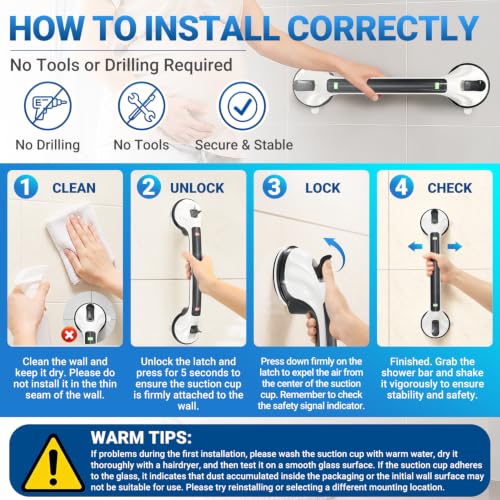 HOW TO INSTALL CORRECTLY

No Tools or Drilling Required

No Drilling

No Tools

Secure & Stable

1 CLEAN

Clean the wall and keep it dry. Please do not install it in the thin seam of the wall.

2 UNLOCK

Unlock the latch and press for 5 seconds to ensure the suction cup is firmly attached to the wall.

3 LOCK

Press down firmly on the latch to expel the air from the center of the suction cup. Remember to check the safety signal indicator.

4 CHECK

Finished. Grab the shower bar and shake it vigorously to ensure stability and safety.

WARM TIPS:

If problems during the first installation, please wash the suction cup with warm water, dry it thoroughly with a hairdryer, and then test it on a smooth glass surface. If the suction cup adheres to the glass, it indicates that dust accumulated inside the packaging or the initial wall surface may not be suitable for use. Please try reinstalling or selecting a different mounting location.