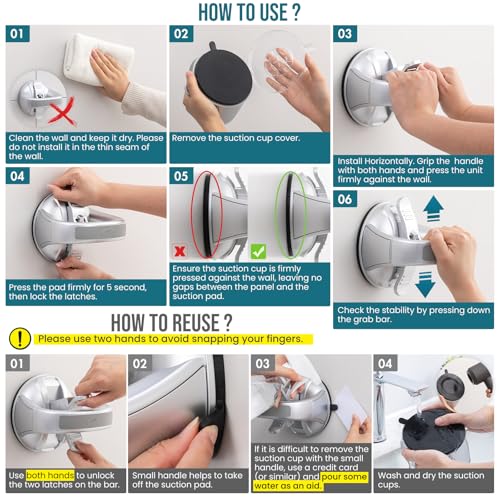 HOW TO USE ?

01

Clean the wall and keep it dry. Please do not install it in the thin seam of the wall.

02

Remove the suction cup cover.

03

Install Horizontally. Grip the handle with both hands and press the unit firmly against the wall.

04

Press the pad firmly for 5 second, then lock the latches.

05

Ensure the suction cup is firmly pressed against the wall, leaving no gaps between the panel and the suction pad.

06

Check the stability by pressing down the grab bar.

HOW TO REUSE ?

! Please use two hands to avoid snapping your fingers.

01

Use both hands to unlock the two latches on the bar.

02

Small handle helps to take off the suction pad.

03

If it is difficult to remove the suction cup with the small handle, use a credit card (or similar) and pour some water as an aid.

04

Wash and dry the suction cups.