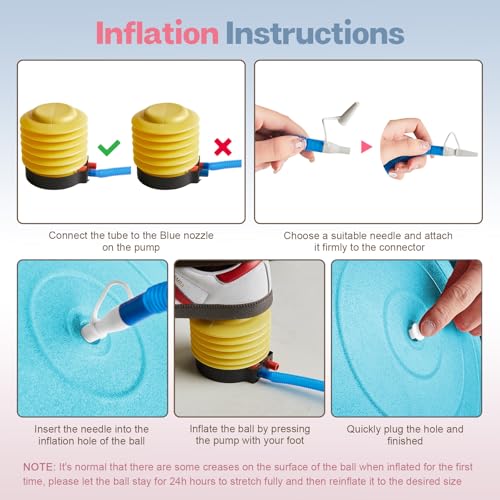 Inflation Instructions

Connect the tube to the Blue nozzle on the pump

Choose a suitable needle and attach it firmly to the connector

Insert the needle into the inflation hole of the ball

Inflate the ball by pressing the pump with your foot

Quickly plug the hole and finished

NOTE: It's normal that there are some creases on the surface of the ball when inflated for the first time, please let the ball stay for 24h hours to stretch fully and then reinflate it to the desired size