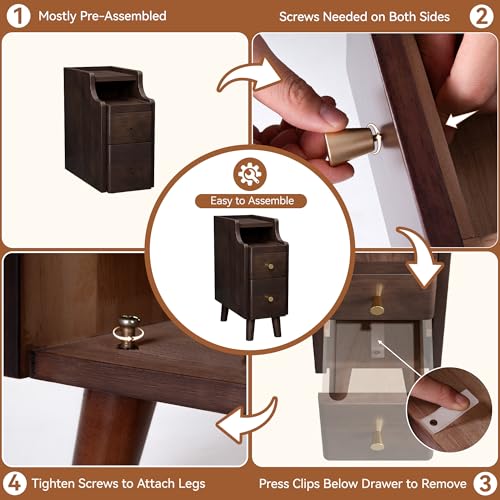 1 Mostly Pre-Assembled

Screws Needed on Both Sides 2

Easy to Assemble

4 Tighten Screws to Attach Legs

Press Clips Below Drawer to Remove 3