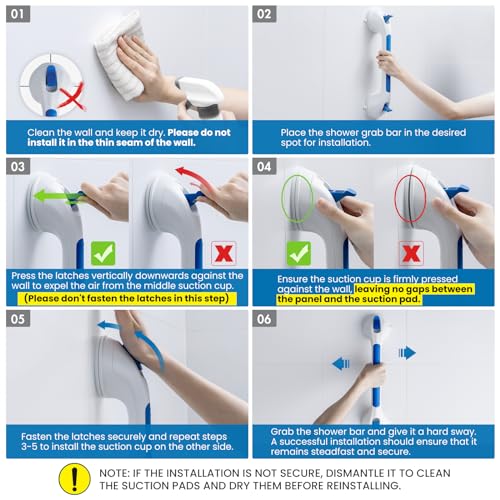 01

Clean the wall and keep it dry. Please do not install it in the thin seam of the wall.

02

Place the shower grab bar in the desired spot for installation.

03

Press the latches vertically downwards against the wall to expel the air from the middle suction cup. (Please don't fasten the latches in this step)

04

Ensure the suction cup is firmly pressed against the wall, leaving no gaps between the panel and the suction pad.

05

Fasten the latches securely and repeat steps 3-5 to install the suction cup on the other side.

06

Grab the shower bar and give it a hard sway. A successful installation should ensure that it remains steadfast and secure.

!

NOTE: IF THE INSTALLATION IS NOT SECURE, DISMANTLE IT TO CLEAN THE SUCTION PADS AND DRY THEM BEFORE REINSTALLING.