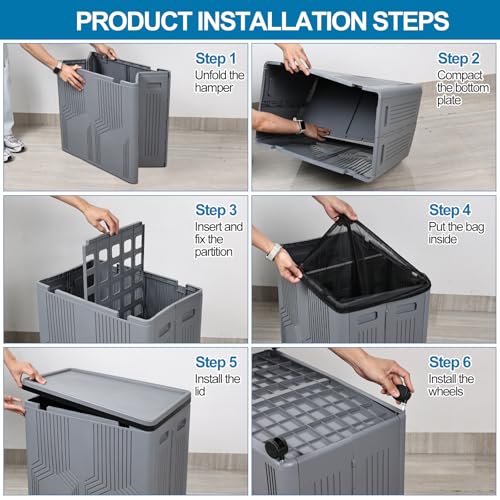 PRODUCT INSTALLATION STEPS

Step 1
Unfold the hamper

Step 2
Compact the bottom plate

Step 3
Insert and fix the partition

Step 4
Put the bag inside

Step 5
Install the lid

Step 6
Install the wheels