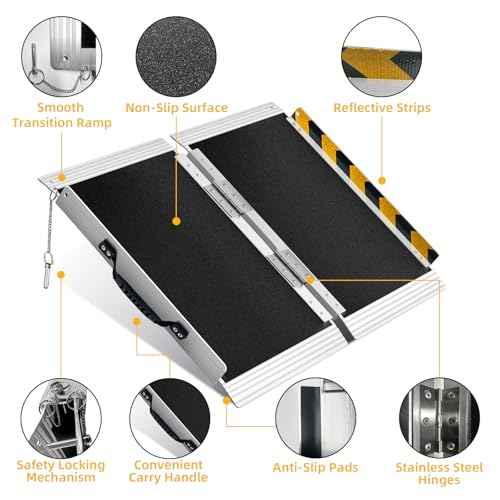 Smooth Transition Ramp

Non-Slip Surface

Reflective Strips

Safety Locking Mechanism

Convenient Carry Handle

Anti-Slip Pads

Stainless Steel Hinges