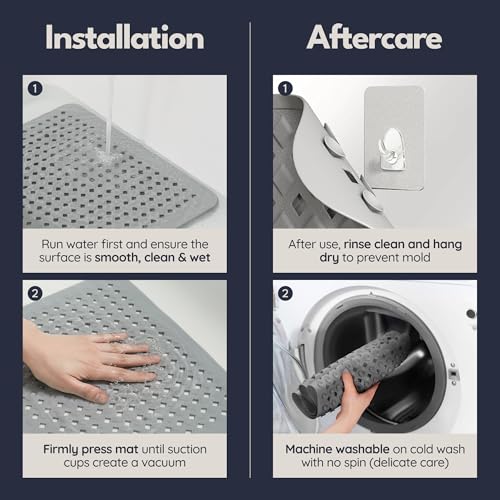 Installation

1

Run water first and ensure the surface is smooth, clean & wet

2

Firmly press mat until suction cups create a vacuum

Aftercare

1

After use, rinse clean and hang dry to prevent mold

2

Machine washable on cold wash with no spin (delicate care)