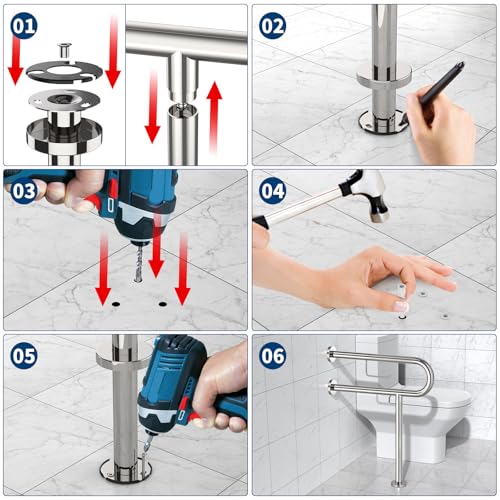 01
02
03
04
05
06