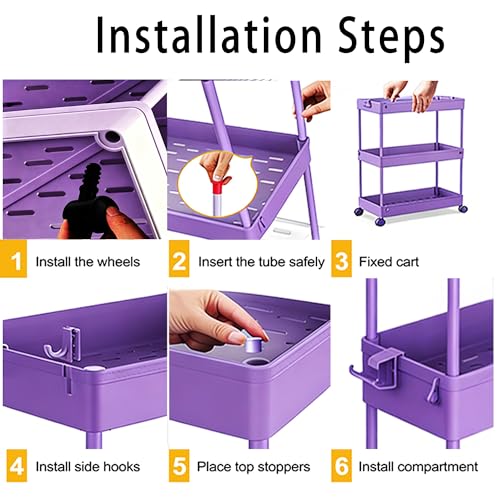 Installation Steps

1 Install the wheels

2 Insert the tube safely

3 Fixed cart

4 Install side hooks

5 Place top stoppers

6 Install compartment