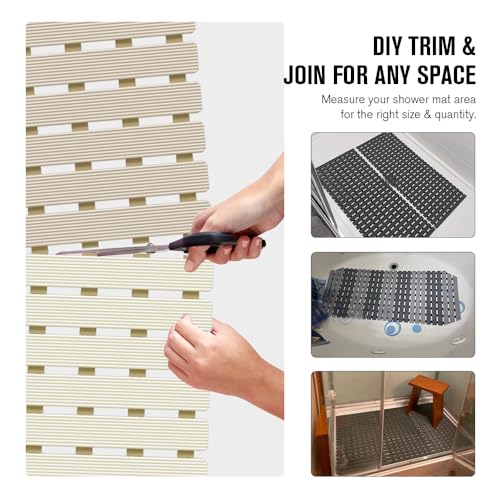 DIY TRIM &
JOIN FOR ANY SPACE

Measure your shower mat area for the right size & quantity.