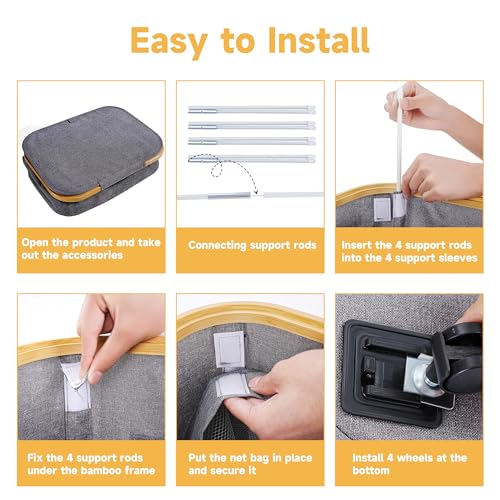 Easy to Install

Open the product and take out the accessories

Connecting support rods

Insert the 4 support rods into the 4 support sleeves

Fix the 4 support rods under the bamboo frame

Put the net bag in place and secure it

Install 4 wheels at the bottom