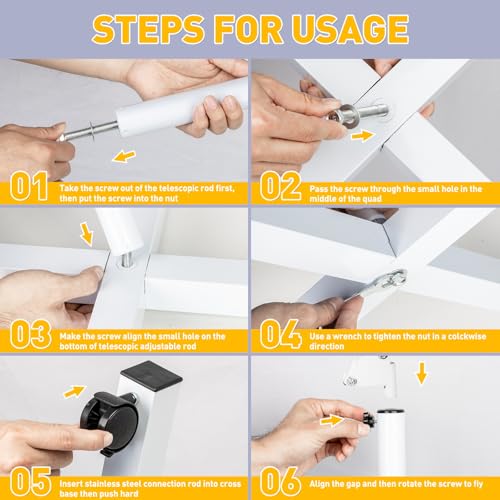 STEPS FOR USAGE

01 Take the screw out of the telescopic rod first, then put the screw into the nut

02 Pass the screw through the small hole in the middle of the quad

03 Make the screw align the small hole on the bottom of telescopic adjustable rod

04 Use a wrench to tighten the nut in a colckwise direction

05 Insert stainless steel connection rod into cross base then push hard

06 Align the gap and then rotate the screw to fiy