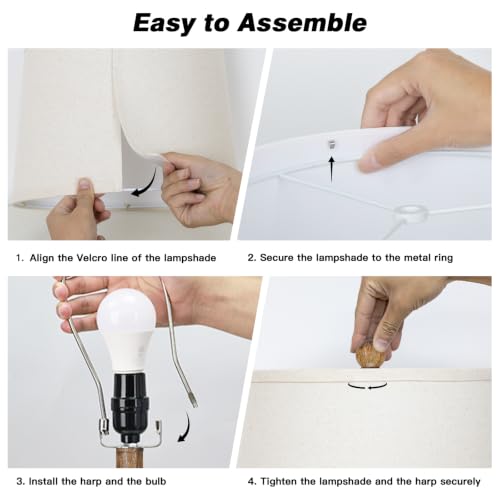 Easy to Assemble

1. Align the Velcro line of the lampshade

2. Secure the lampshade to the metal ring

3. Install the harp and the bulb

4. Tighten the lampshade and the harp securely