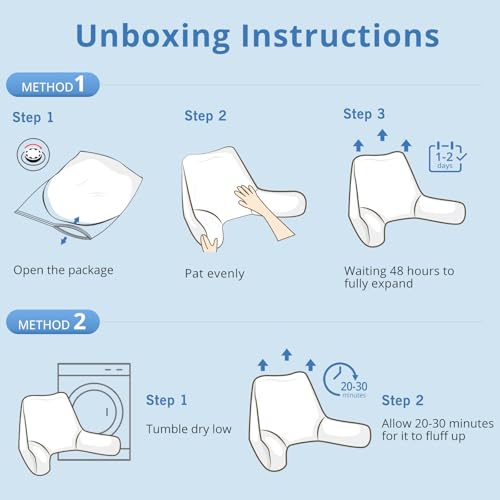 Unboxing Instructions

METHOD 1

Step 1

Open the package

Step 2

Pat evenly

Step 3

1-2 days

Waiting 48 hours to fully expand

METHOD 2

Step 1

Tumble dry low

20-30 minutes

Step 2

Allow 20-30 minutes for it to fluff up