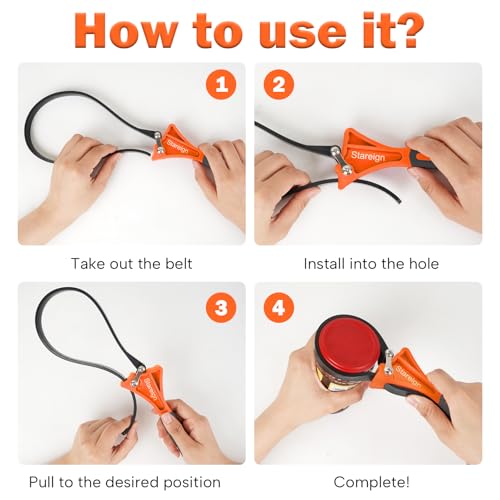 How to use it?

1

Stareign

Take out the belt

2

Stareign

Install into the hole

3

Stareign

Pull to the desired position

4

Stareign

Complete!