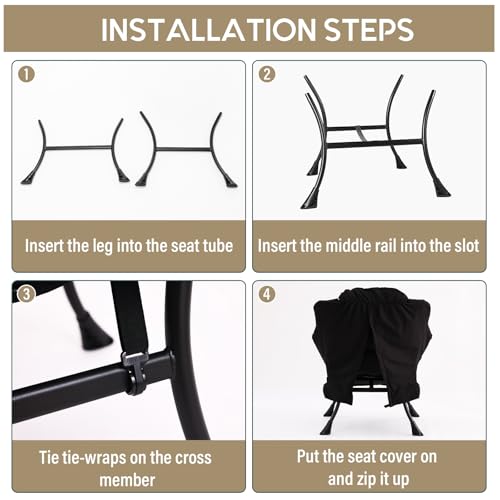 INSTALLATION STEPS

1

Insert the leg into the seat tube

2

Insert the middle rail into the slot

3

Tie tie-wraps on the cross member

4

Put the seat cover on and zip it up