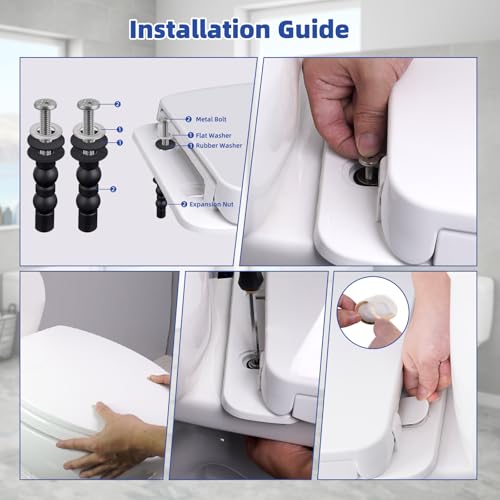 Installation Guide

2
1
1
2

2 Metal Bolt
1 Flat Washer
1 Rubber Washer
2 Expansion Nut