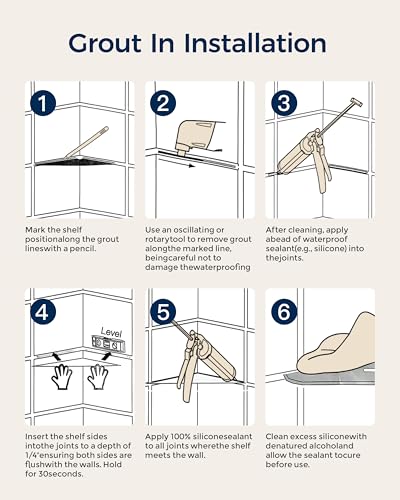 Grout In Installation

1

Mark the shelf positionalong the grout lineswith a pencil.

2

Use an oscillating or rotarytool to remove grout alongthe marked line, beingcareful not to damage thewaterproofing

3

After cleaning, apply abead of waterproof sealant(e.g., silicone) into thejoints.

4

Level

Insert the shelf sides intothe joints to a depth of 1/4"ensuring both sides are flushwith the walls. Hold for 30seconds.

5

Apply 100% siliconesealant to all joints wherethe shelf meets the wall.

6

Clean excess siliconewith denatured alcoholand allow the sealant tocure before use.