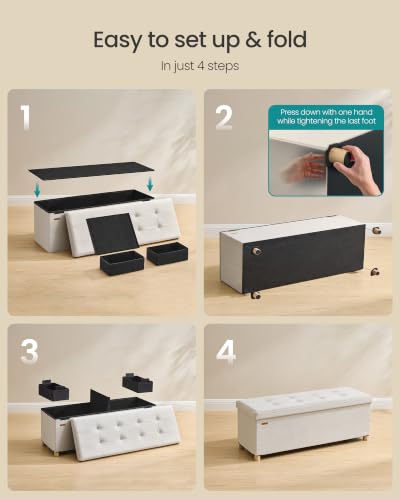 Easy to set up & fold

In just 4 steps

1

2

Press down with one hand while tightening the last foot

3

4