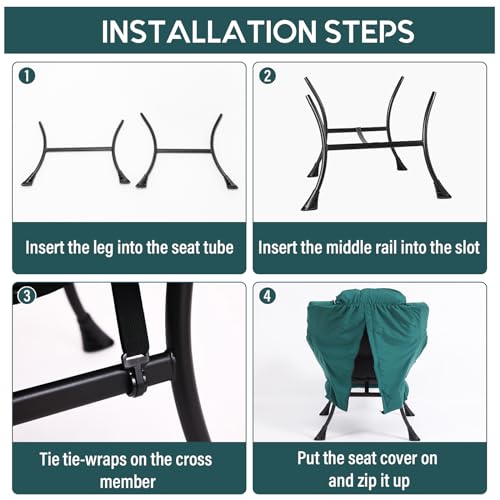 INSTALLATION STEPS

1

Insert the leg into the seat tube

2

Insert the middle rail into the slot

3

Tie tie-wraps on the cross member

4

Put the seat cover on and zip it up