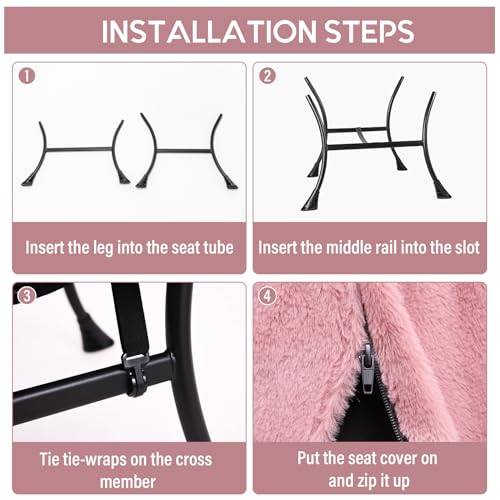 INSTALLATION STEPS

1

Insert the leg into the seat tube

2

Insert the middle rail into the slot

3

Tie tie-wraps on the cross member

4

Put the seat cover on and zip it up