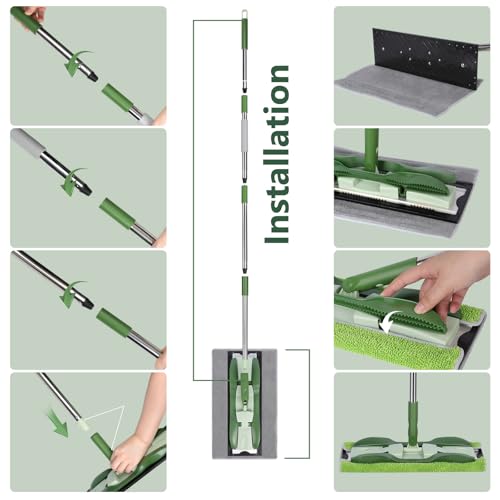 Installation